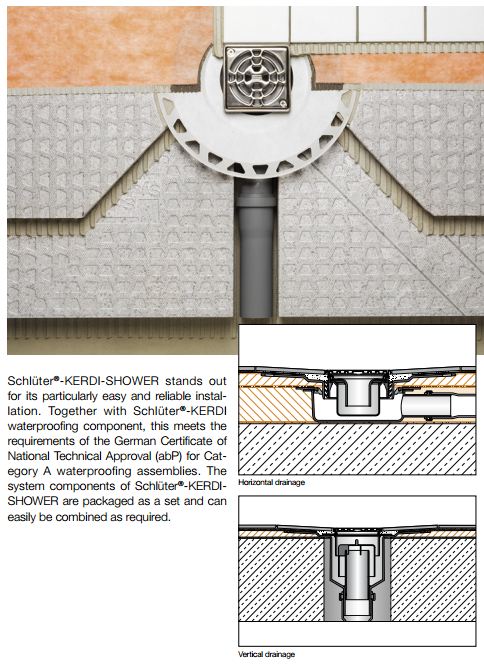 Schlüter®-KERDI-SHOWER stands out for its particularly easy and reliable installation. Together with Schlüter®-KERDI waterproofing component, this meets the requirements of the German Certificate of National Technical Approval (abP) for Category A waterproofing assemblies. The system components of Schlüter®-KERDI-SHOWER are packaged as a set and can easily be combined as required.

Horizontal drainage

Vertical drainage